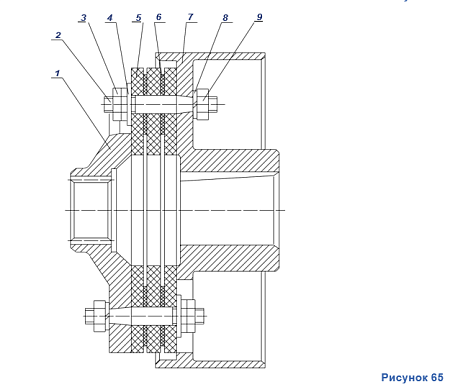 3
4
5
6
7
8
9
2
1

Рисунок 65