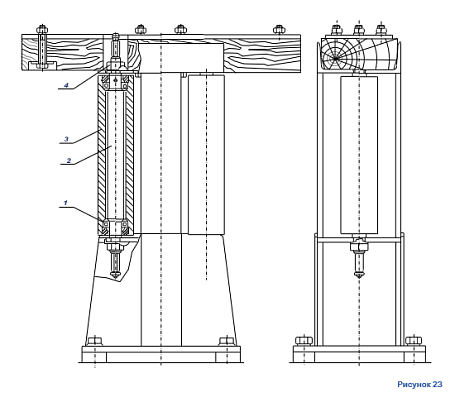 4
3
2
1
Рисунок 23