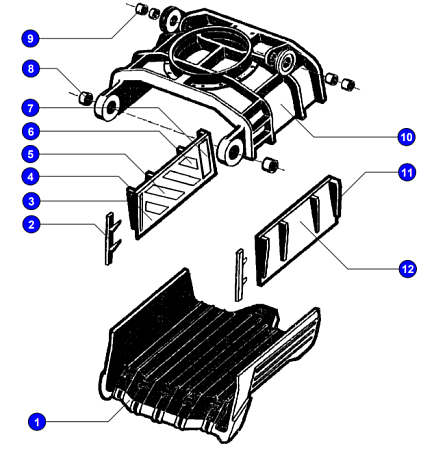 9
8
7
6
5
4
3
2
10
11
12
1