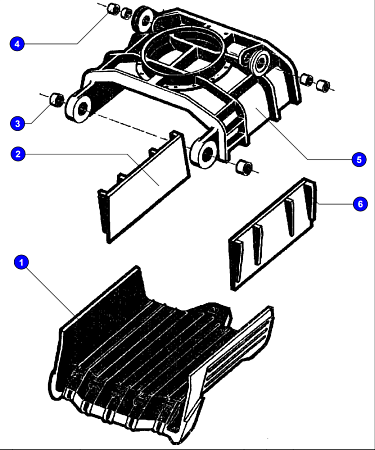 4

3

2

5

6

1