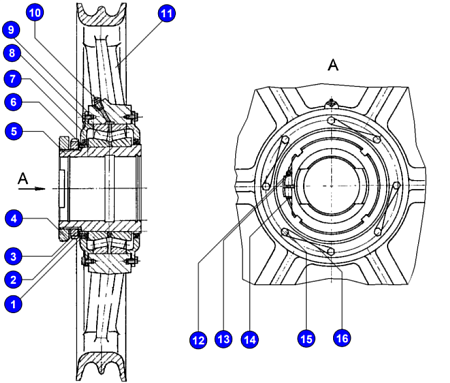 10
11
9
8
7
6
5
A
4
3
2
1
A
12
13
14
15
16