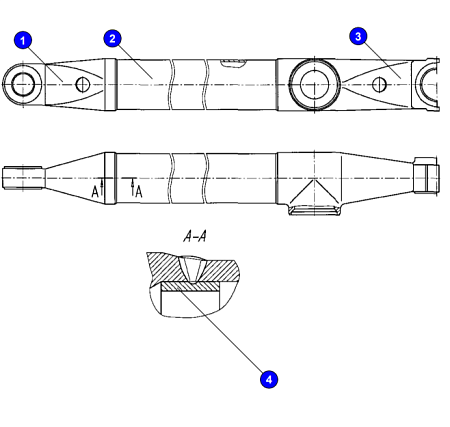 1
2
3
A
A
A–A
4