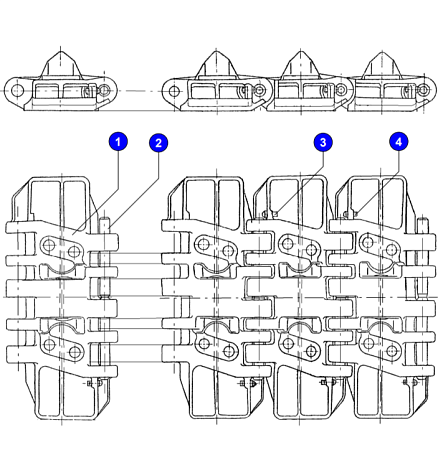 1
2
3
4