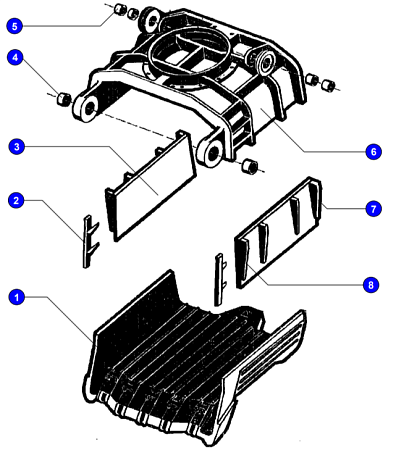 5
4
3
2
1
6
7
8