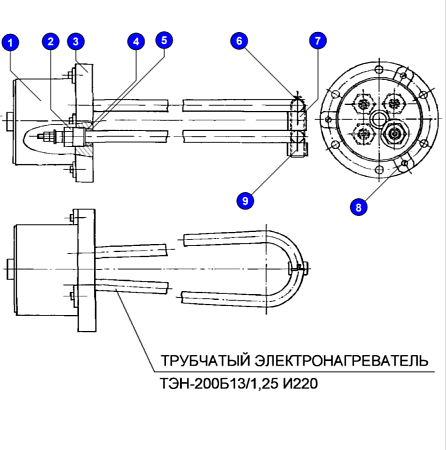 1
2
3
4
5
6
7
9
8

ТРУБЧАТЫЙ ЭЛЕКТРОНАГРЕВАТЕЛЬ
ТЭН-200Б13/1,25 И220