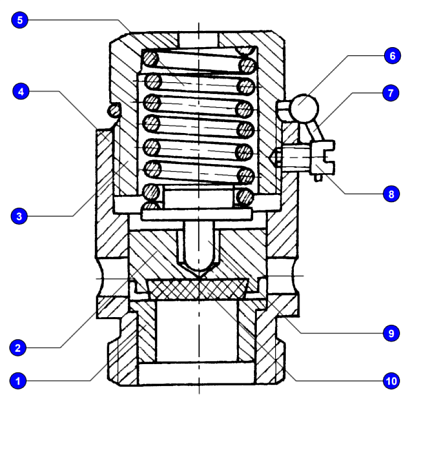 5
4
3
2
1
6
7
8
9
10