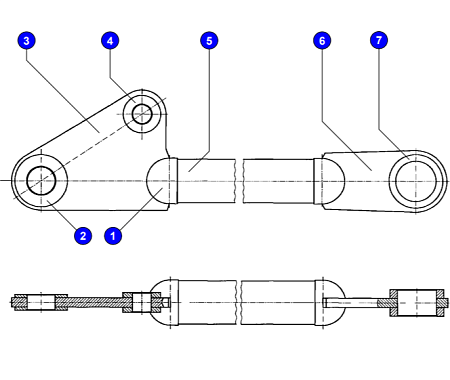 3
4
5
6
7
2
1