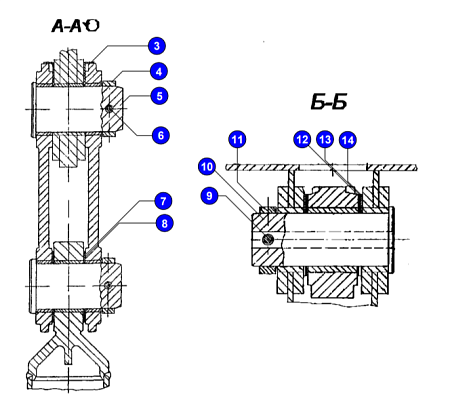 А-А
3
4
5
6
7
8
Б-Б
11
12
13
14
10
9