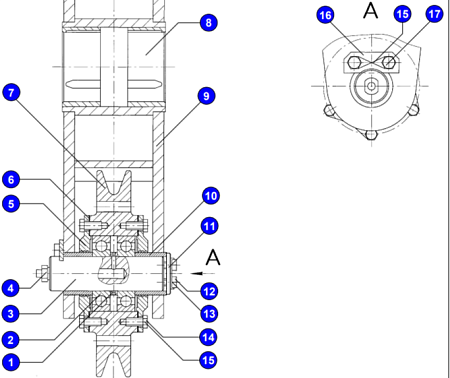 8
7
9
6
5
10
11
A
4
12
3
13
2
14
1
15
16
A
15
17