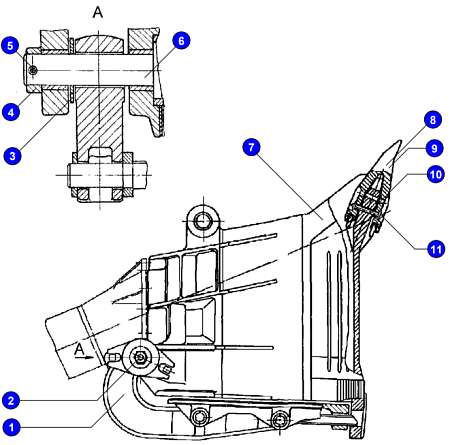 A

5

6

4

3

7

8

9

10

11

A

2

1